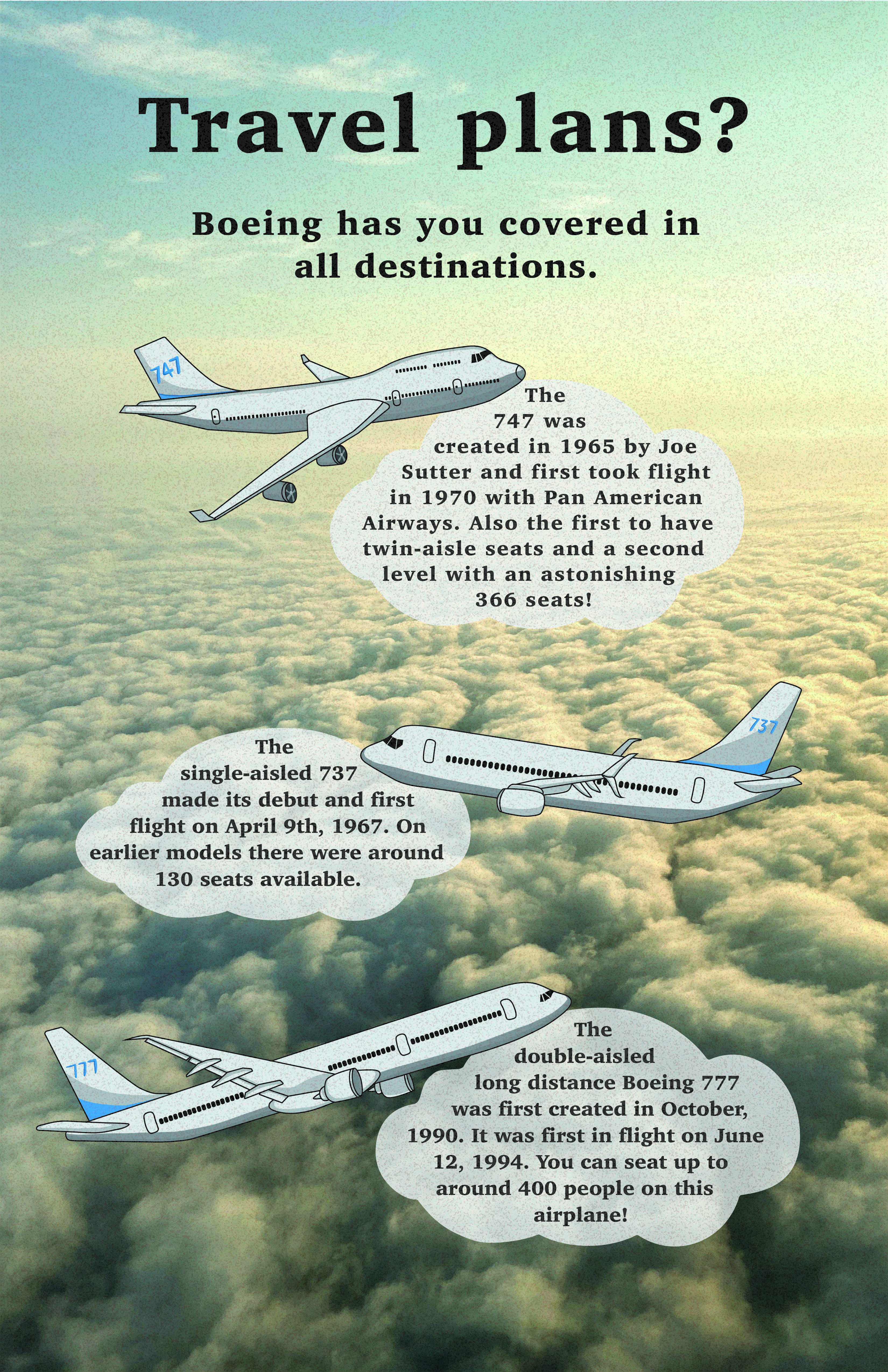 Travel plans?

Boeing has you covered in all destinations.

747

The 747 was created in 1965 by Joe Sutter and first took flight in 1970 with Pan American Airways. Also the first to have twin-aisle seats and a second level with an astonishing 366 seats!

737

The single-aisled 737 made its debut and first flight on April 9th, 1967. On earlier models there were around 130 seats available.

777

The double-aisled long distance Boeing 777 was first created in October, 1990. It was first in flight on June 12, 1994. You can seat up to around 400 people on this airplane!