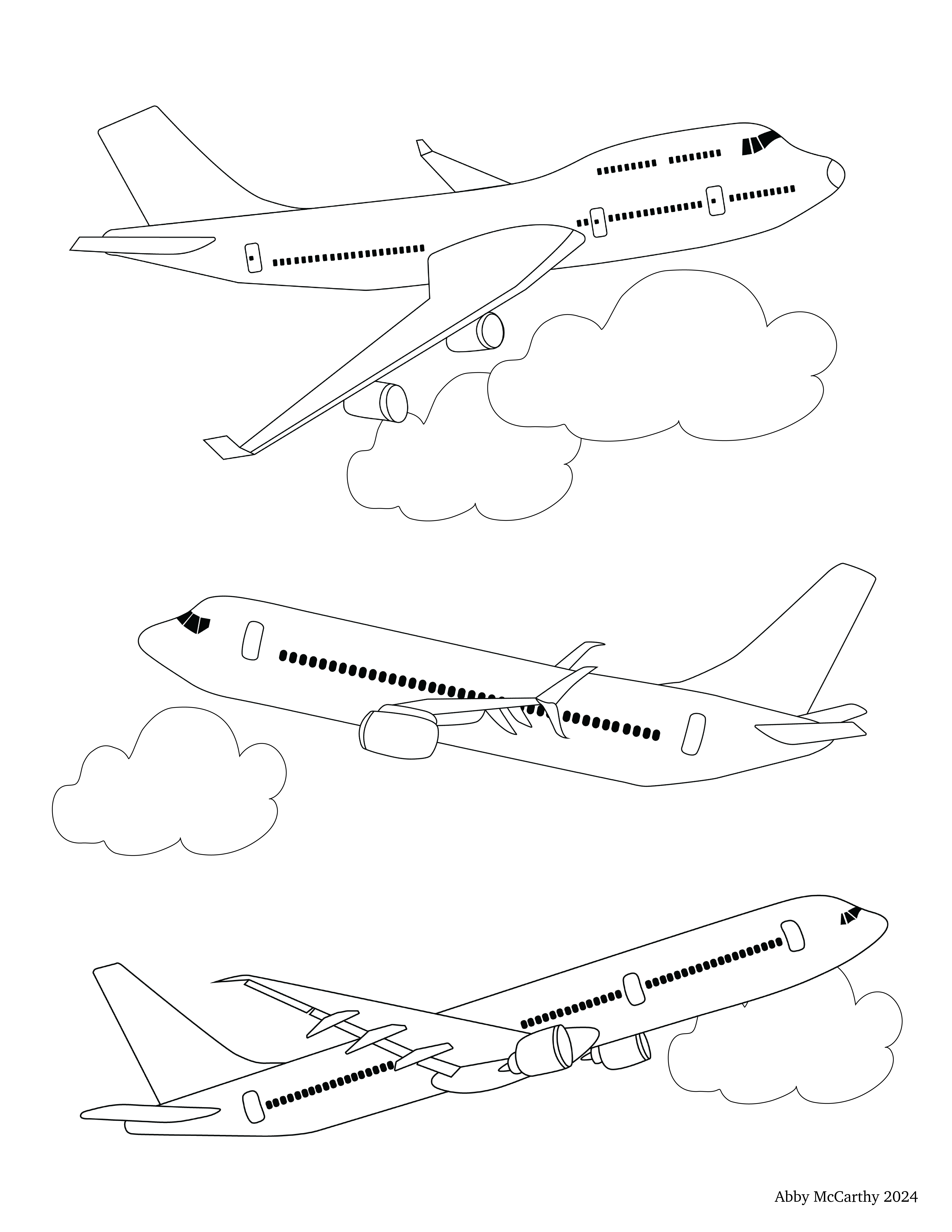 Abby McCarthy 2024